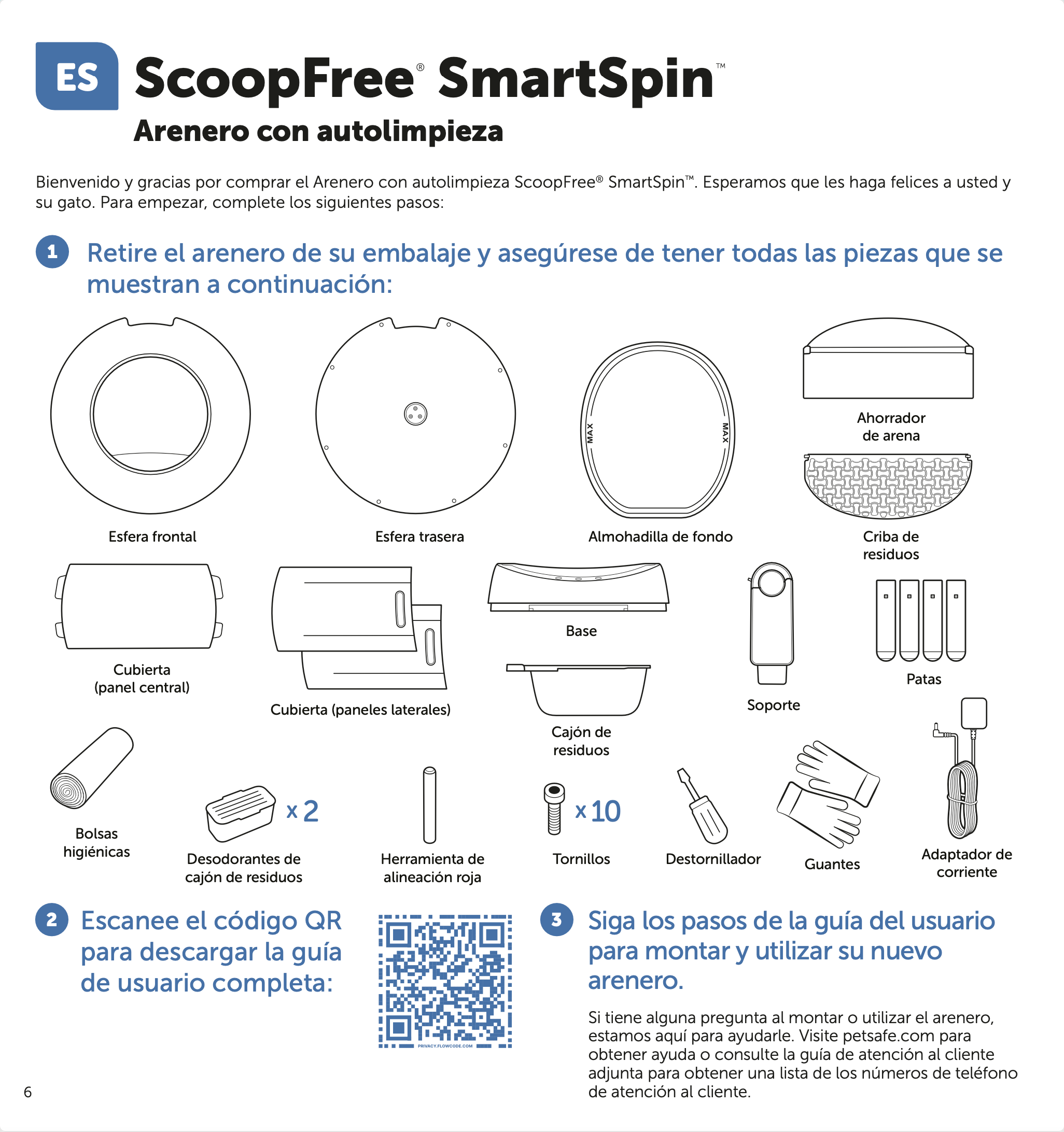 ES ScoopFree® SmartSpin™
Arenero con autolimpieza

Bienvenido y gracias por comprar el Arenero con autolimpieza ScoopFree® SmartSpin™. Esperamos que les haga felices a usted y su gato. Para empezar, complete los siguientes pasos:

1 Retire el arenero de su embalaje y asegúrese de tener todas las piezas que se muestran a continuación:

Esfera frontal

Esfera trasera

MAX MAX
Almohadilla de fondo

Ahorrador de arena

Criba de residuos

Cubierta (panel central)

Cubierta (paneles laterales)

Base

Cajón de residuos

Soporte

Patas

Bolsas higiénicas

x 2
Desodorantes de cajón de residuos

Herramienta de alineación roja

x 10
Tornillos

Destornillador

Guantes

Adaptador de corriente

2 Escanee el código QR para descargar la guía de usuario completa:

PRIVACY.FLOWCODE.COM

3 Siga los pasos de la guía del usuario para montar y utilizar su nuevo arenero.

Si tiene alguna pregunta al montar o utilizar el arenero, estamos aquí para ayudarle. Visite petsafe.com para obtener ayuda o consulte la guía de atención al cliente adjunta para obtener una lista de los números de teléfono de atención al cliente.

6