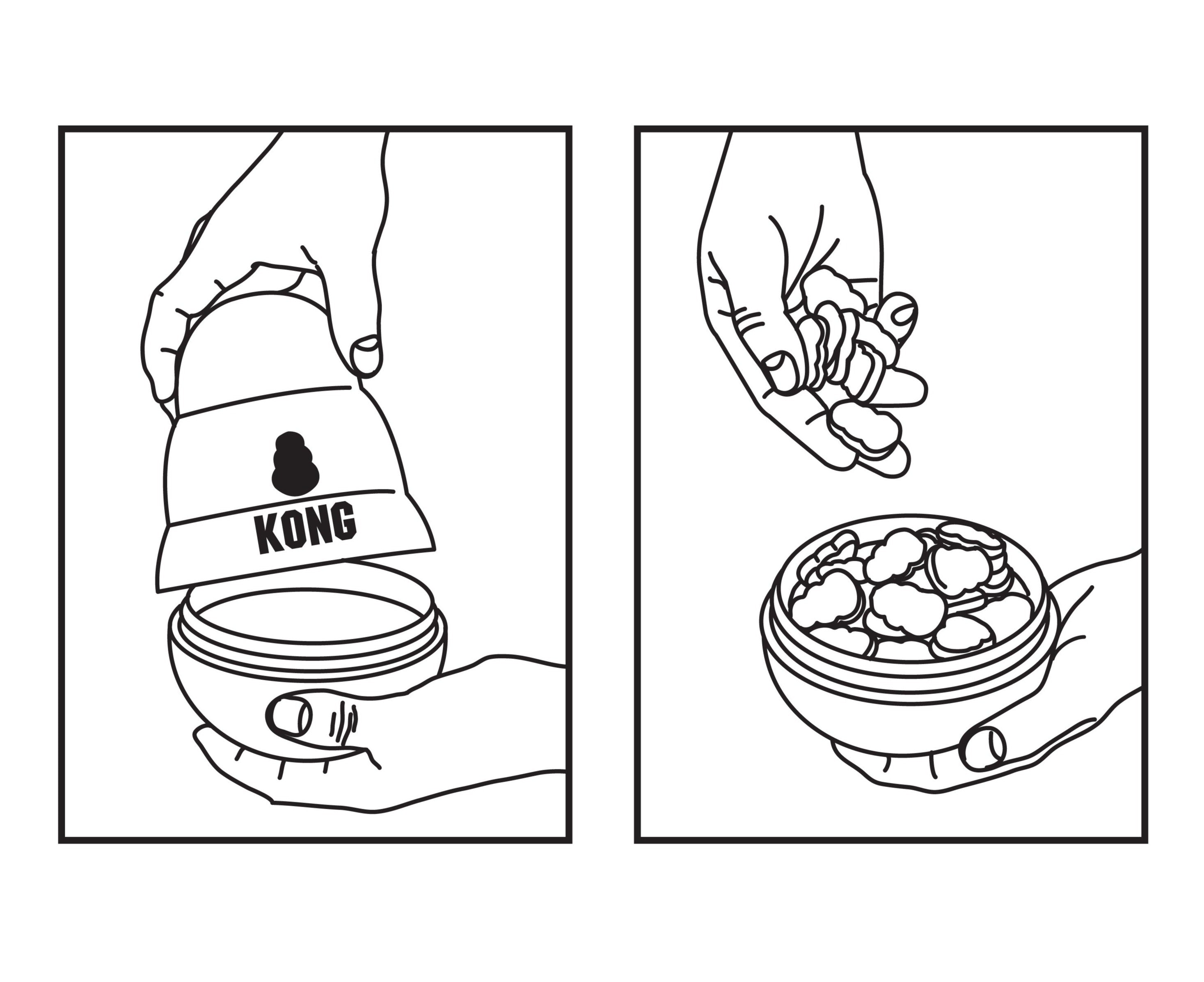 KONG